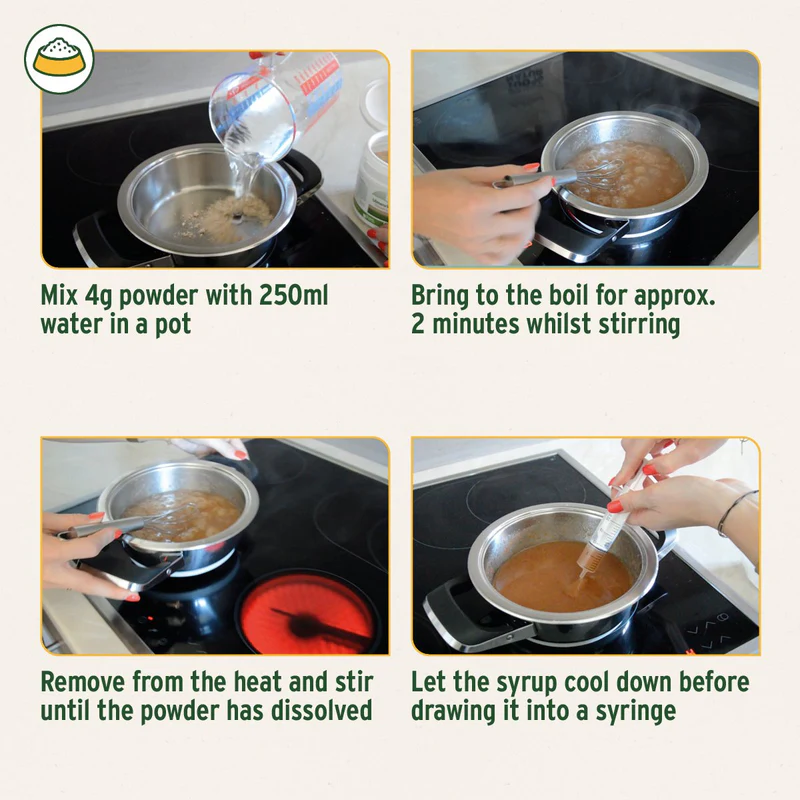 Mix 4g powder with 250ml water in a pot

Bring to the boil for approx. 2 minutes whilst stirring

Remove from the heat and stir until the powder has dissolved

Let the syrup cool down before drawing it into a syringe